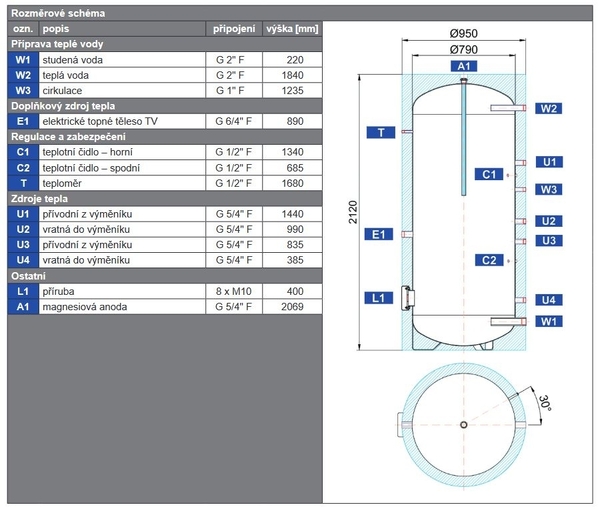 Rozměrové schéma

| ozn. | popis | připojení | výška [mm] |
|---|---|---|---|
| Příprava teplé vody | | | |
| W1 | studená voda | G 2" F | 220 |
| W2 | teplá voda | G 2" F | 1840 |
| W3 | cirkulace | G 1" F | 1235 |
| Doplňkový zdroj tepla | | | |
| E1 | elektrické topné těleso TV | G 6/4" F | 890 |
| Regulace a zabezpečení | | | |
| C1 | teplotní čidlo – horní | G 1/2" F | 1340 |
| C2 | teplotní čidlo – spodní | G 1/2" F | 685 |
| T | teploměr | G 1/2" F | 1680 |
| Zdroje tepla | | | |
| U1 | přívodní z výměníku | G 5/4" F | 1440 |
| U2 | vratná do výměníku | G 5/4" F | 990 |
| U3 | přívodní z výměníku | G 5/4" F | 835 |
| U4 | vratná do výměníku | G 5/4" F | 385 |
| Ostatní | | | |
| L1 | příruba | 8 x M10 | 400 |
| A1 | magnesiová anoda | G 5/4" F | 2069 |

Ø950
Ø790
A1
W2
T
U1
C1
W3
2120
U2
E1
U3
C2
L1
U4
W1
30°